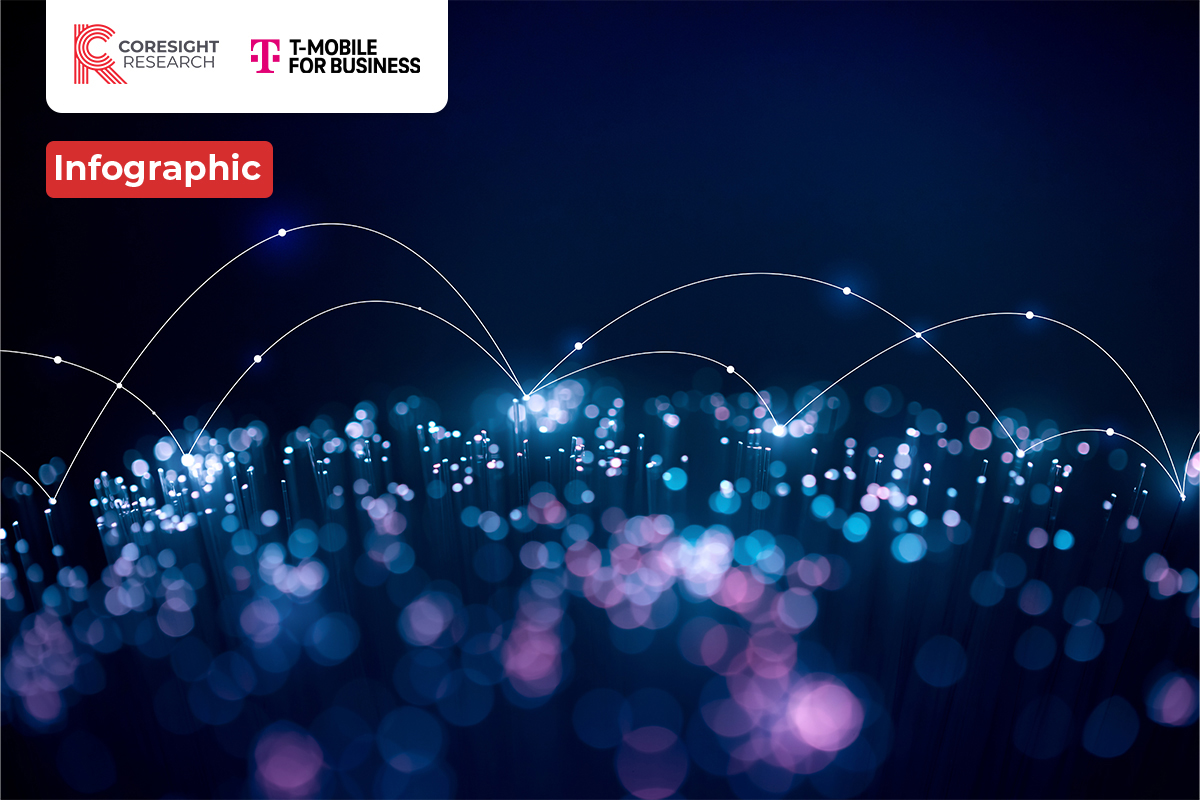 CORESIGHT RESEARCH

T-MOBILE FOR BUSINESS

Infographic