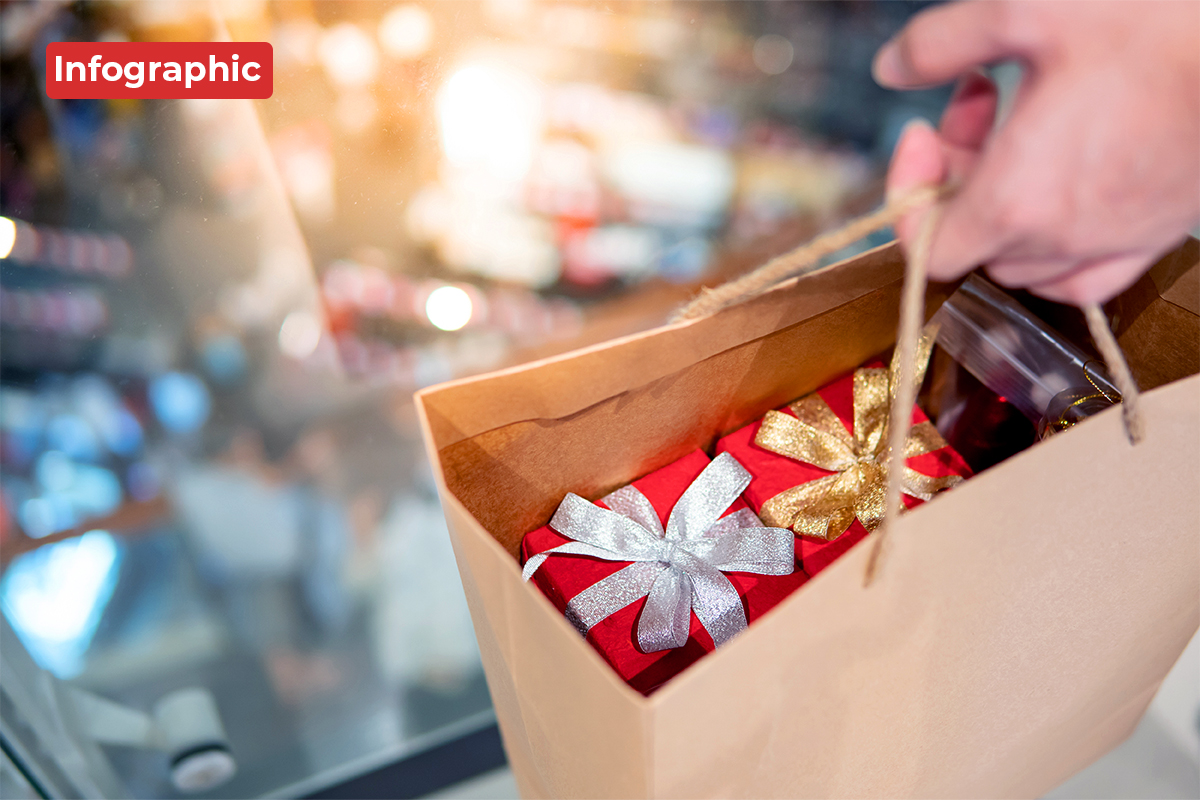 Infographic