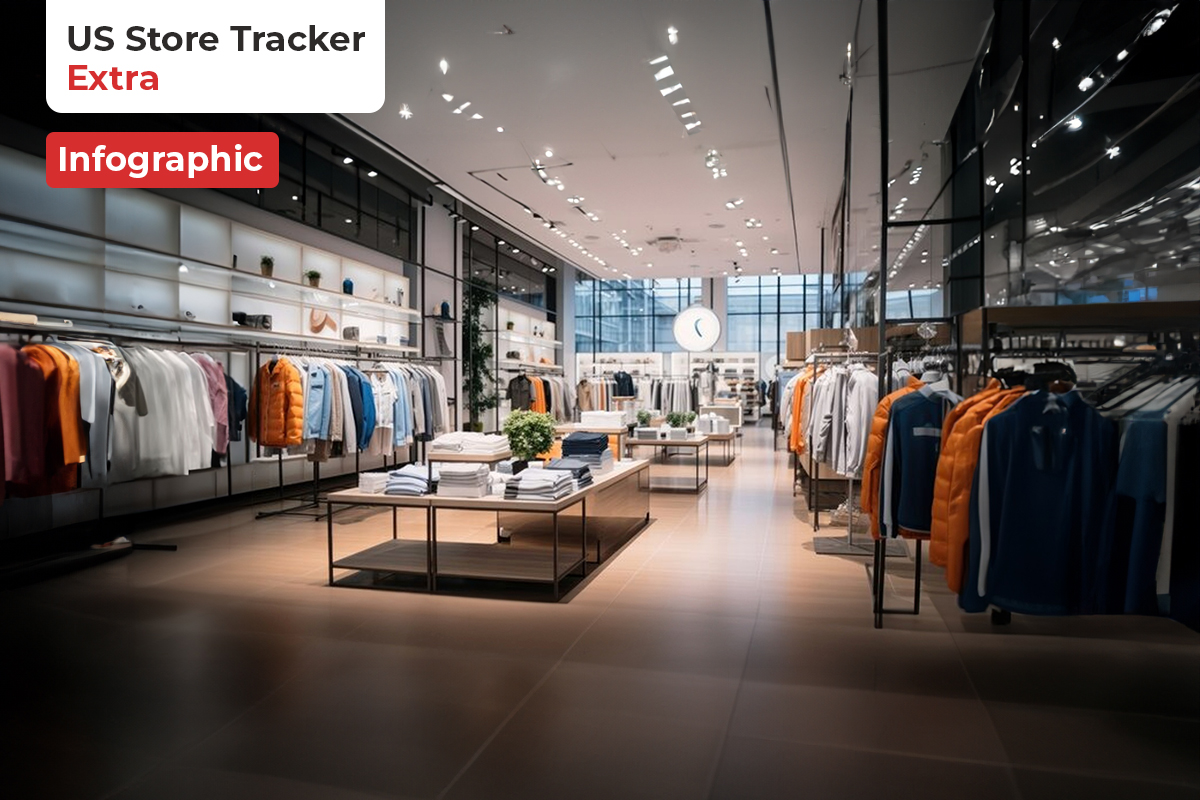 US Store Tracker
Extra

Infographic