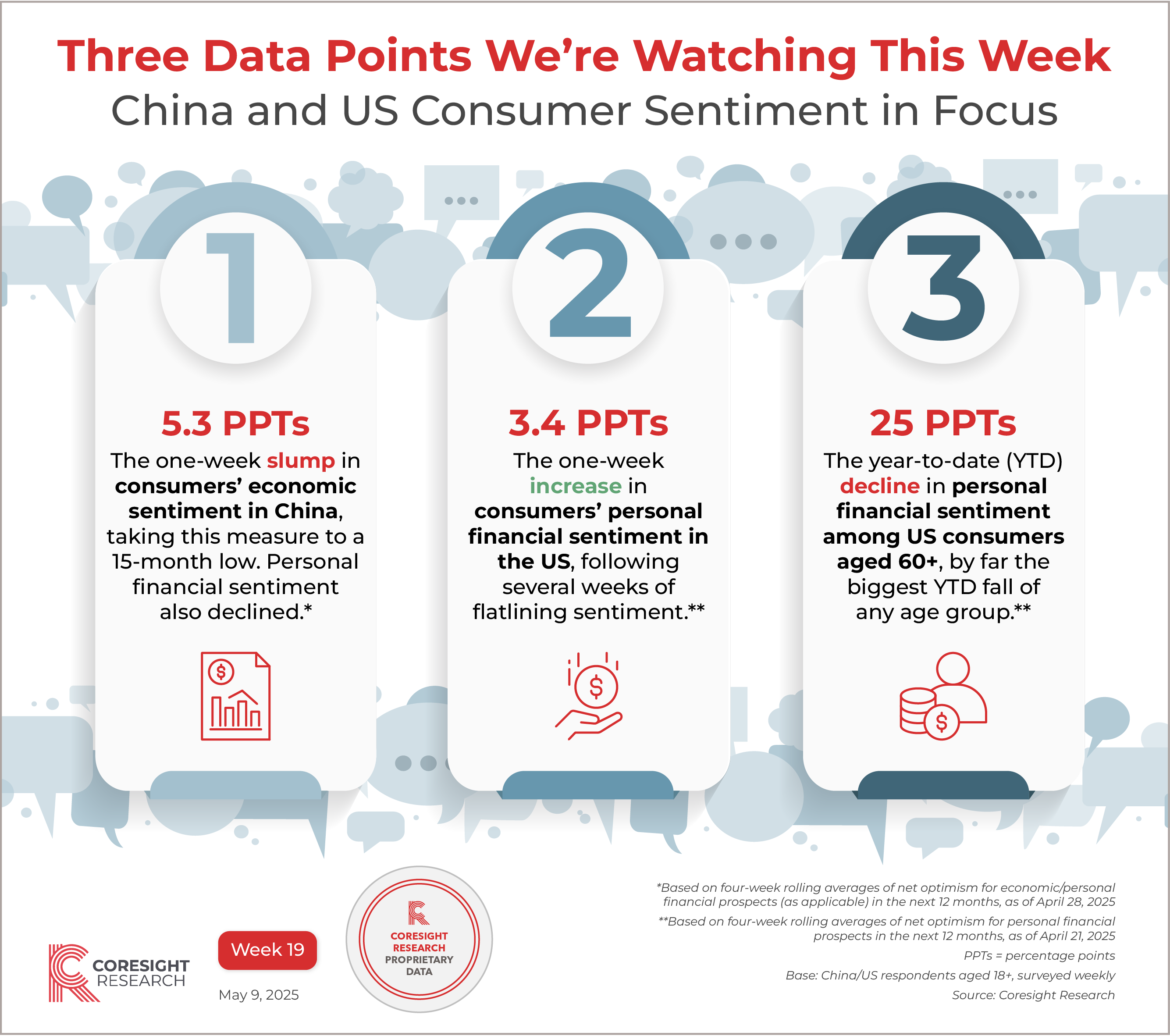 Three Data Points We're Watching This Week

China and US Consumer Sentiment in Focus

1

5.3 PPTs

The one-week slump in consumers' economic sentiment in China, taking this measure to a 15-month low. Personal financial sentiment also declined.*

2

3.4 PPTs

The one-week increase in consumers' personal financial sentiment in the US, following several weeks of flatlining sentiment.**

3

25 PPTs

The year-to-date (YTD) decline in personal financial sentiment among US consumers aged 60+, by far the biggest YTD fall of any age group.**

CORESIGHT RESEARCH

Week 19

May 9, 2025

CORESIGHT RESEARCH PROPRIETARY DATA

*Based on four-week rolling averages of net optimism for economic/personal financial prospects (as applicable) in the next 12 months, as of April 28, 2025

**Based on four-week rolling averages of net optimism for personal financial prospects in the next 12 months, as of April 21, 2025

PPTs = percentage points

Base: China/US respondents aged 18+, surveyed weekly

Source: Coresight Research