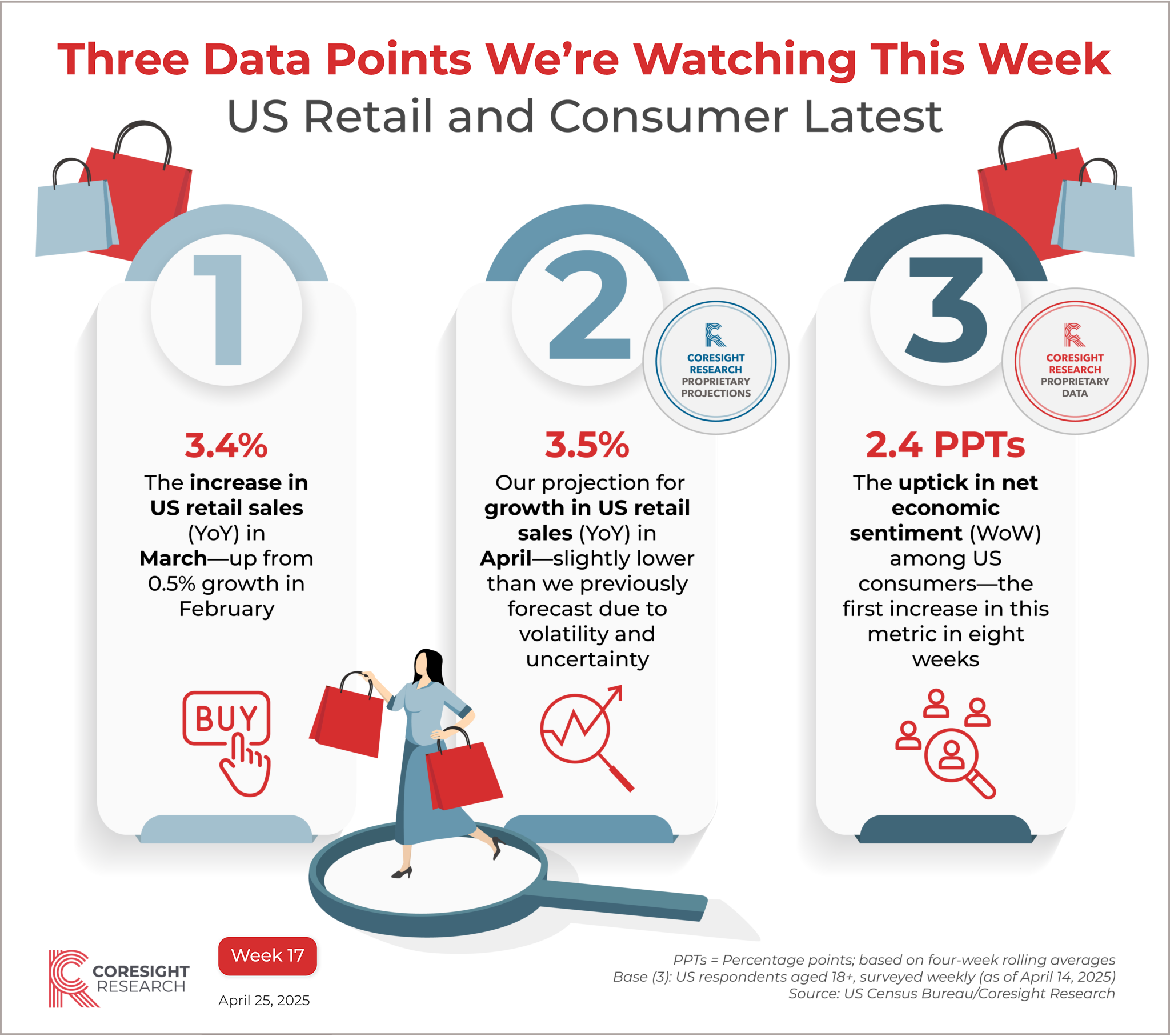 Three Data Points We're Watching This Week
US Retail and Consumer Latest

1

3.4%
The increase in US retail sales (YoY) in March—up from 0.5% growth in February

BUY

2

CORESIGHT RESEARCH PROPRIETARY PROJECTIONS

3.5%
Our projection for growth in US retail sales (YoY) in April—slightly lower than we previously forecast due to volatility and uncertainty

3

CORESIGHT RESEARCH PROPRIETARY DATA

2.4 PPTs
The uptick in net economic sentiment (WoW) among US consumers—the first increase in this metric in eight weeks

CORESIGHT RESEARCH

Week 17

April 25, 2025

PPTs = Percentage points; based on four-week rolling averages
Base (3): US respondents aged 18+, surveyed weekly (as of April 14, 2025)
Source: US Census Bureau/Coresight Research